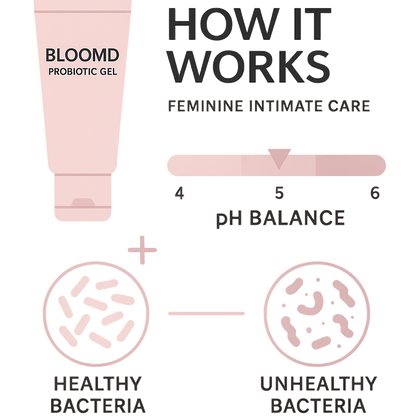 BLOOMD
PROBIOTIC GEL

HOW IT WORKS

FEMININE INTIMATE CARE

4
5
6
pH BALANCE

+

HEALTHY BACTERIA

UNHEALTHY BACTERIA