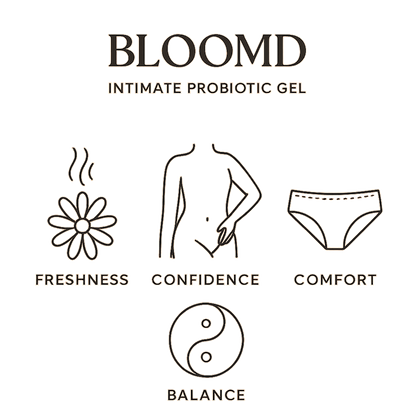 BLOOMD

INTIMATE PROBIOTIC GEL

FRESHNESS

CONFIDENCE

COMFORT

BALANCE